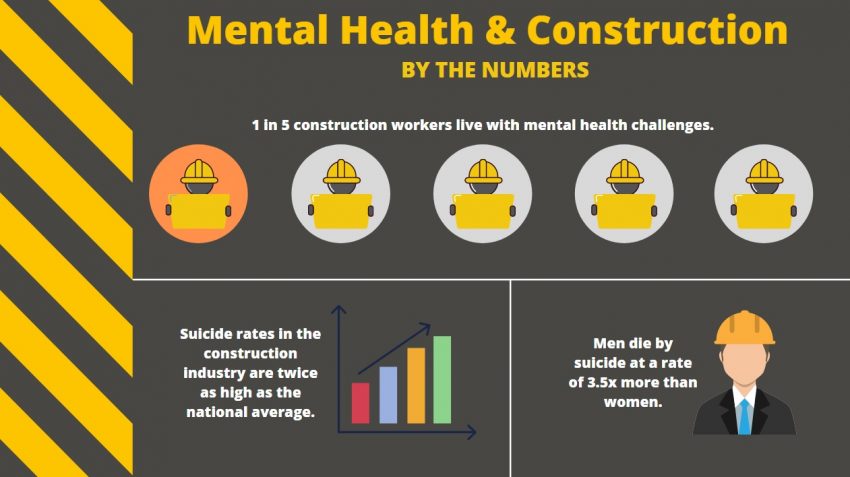 Mental Health & Construction
BY THE NUMBERS

1 in 5 construction workers live with mental health challenges.

Suicide rates in the construction industry are twice as high as the national average.

Men die by suicide at a rate of 3.5x more than women.