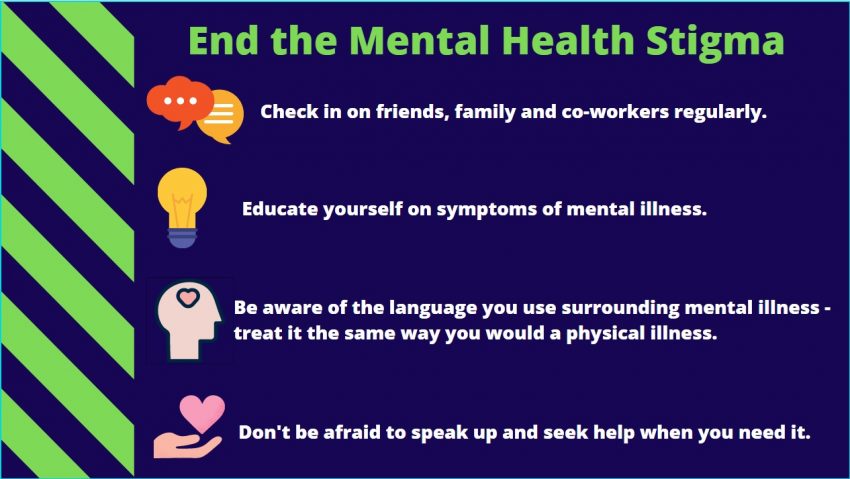 End the Mental Health Stigma

Check in on friends, family and co-workers regularly.

Educate yourself on symptoms of mental illness.

Be aware of the language you use surrounding mental illness - treat it the same way you would a physical illness.

Don't be afraid to speak up and seek help when you need it.